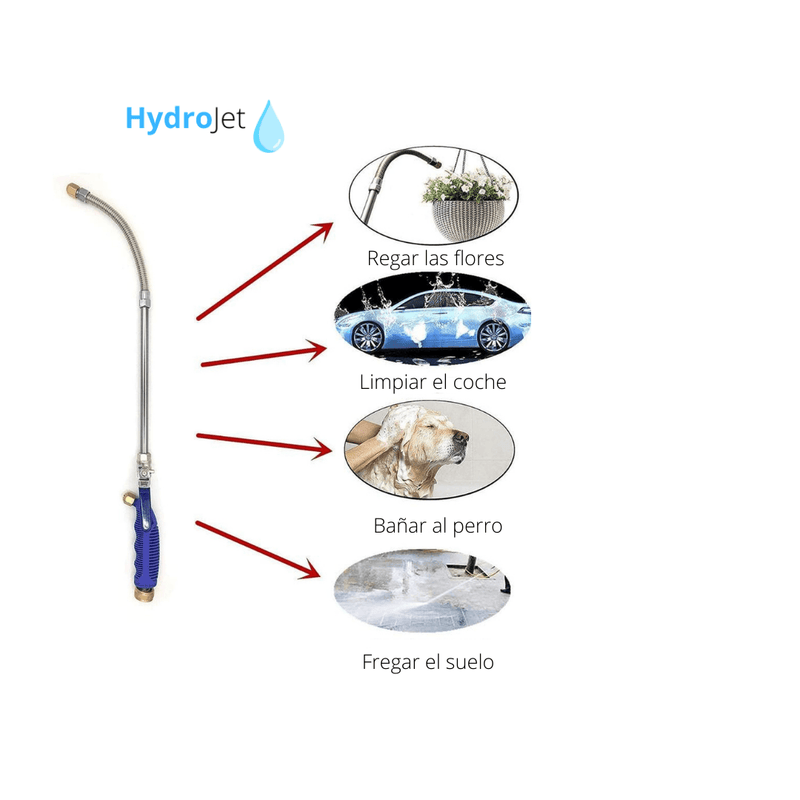 HydroJet

Regar las flores

Limpiar el coche

Bañar al perro

Fregar el suelo