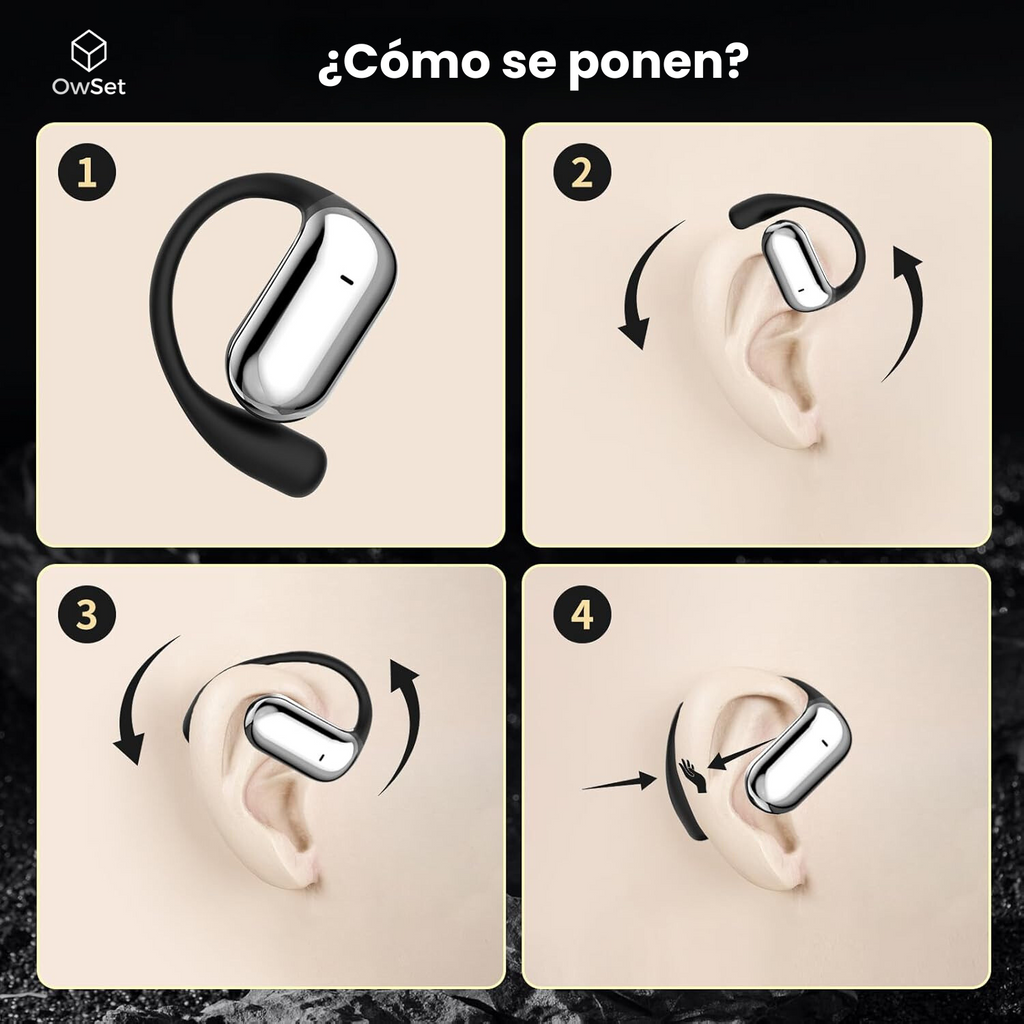 OwSet

¿Cómo se ponen?

1

2

3

4