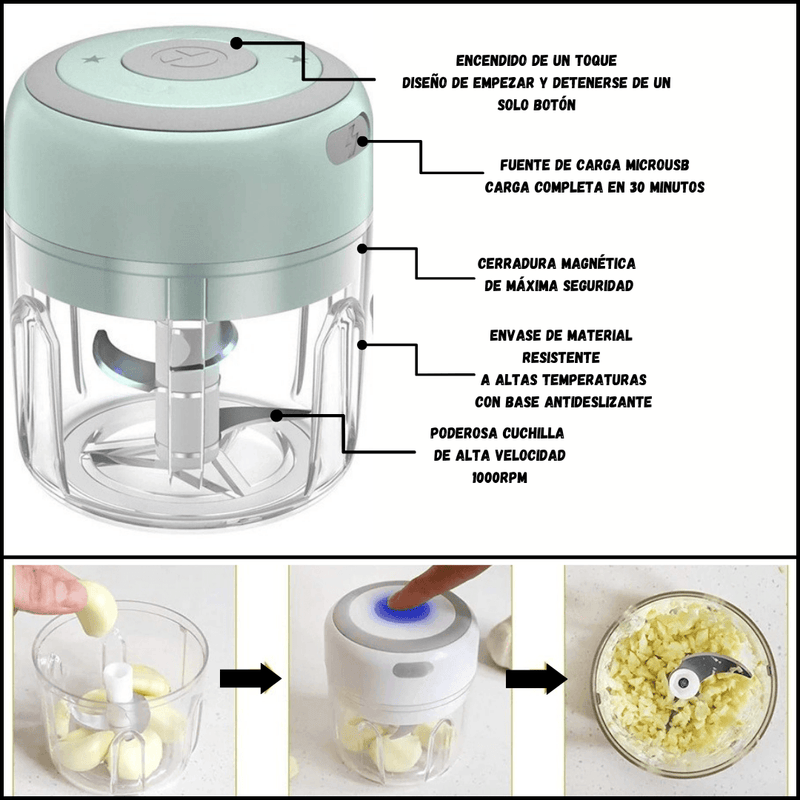 ENCENDIDO DE UN TOQUE
DISEÑO DE EMPEZAR Y DETENERSE DE UN SOLO BOTÓN

FUENTE DE CARGA MICROUSB
CARGA COMPLETA EN 30 MINUTOS

CERRADURA MAGNÉTICA
DE MÁXIMA SEGURIDAD

ENVASE DE MATERIAL RESISTENTE
A ALTAS TEMPERATURAS
CON BASE ANTIDESLIZANTE

PODEROSA CUCHILLA
DE ALTA VELOCIDAD
1000RPM